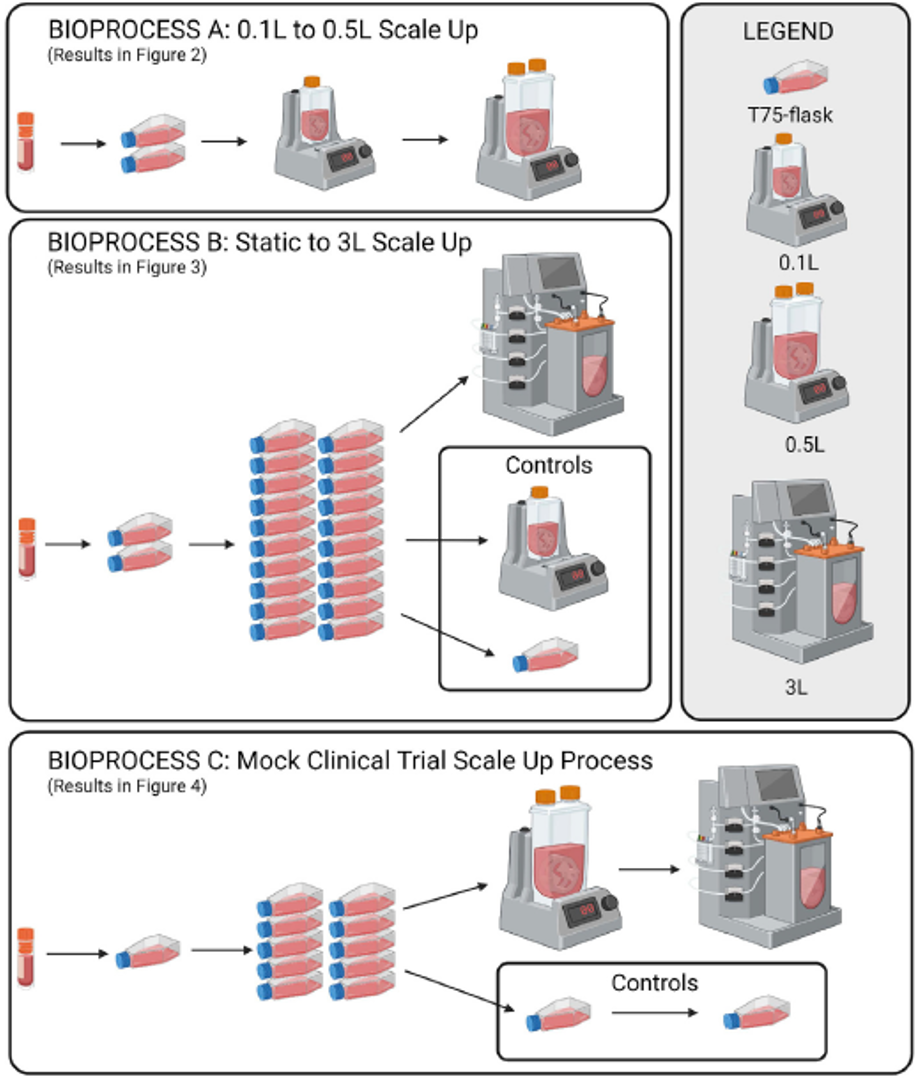 BIOPROCESS A: 0.1L to 0.5L Scale Up
(Results in Figure 2)

BIOPROCESS B: Static to 3L Scale Up
(Results in Figure 3)

Controls

LEGEND

T75-flask

0.1L

0.5L

3L

BIOPROCESS C: Mock Clinical Trial Scale Up Process
(Results in Figure 4)

Controls