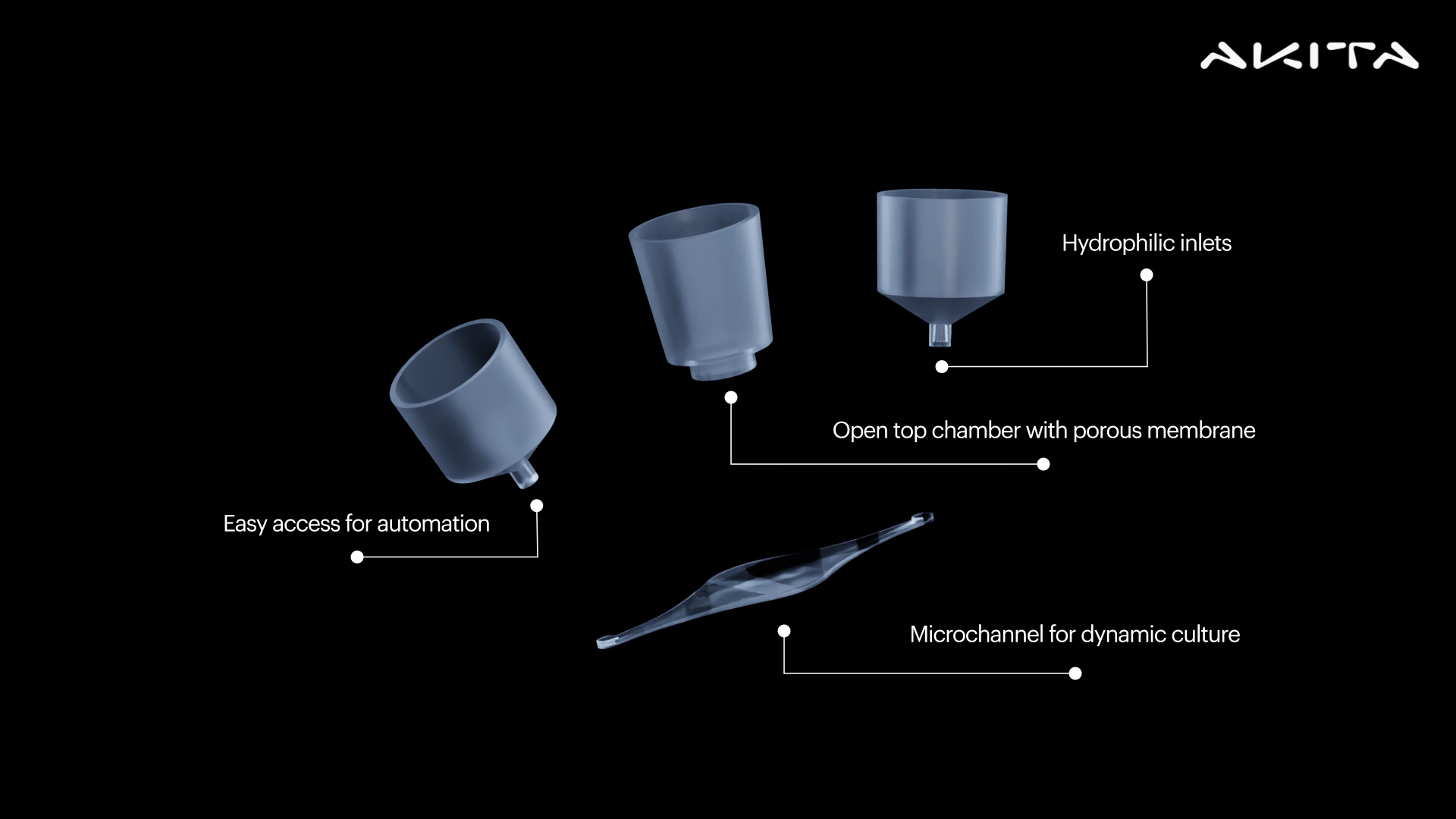 AKITA

Hydrophilic inlets

Open top chamber with porous membrane

Easy access for automation

Microchannel for dynamic culture