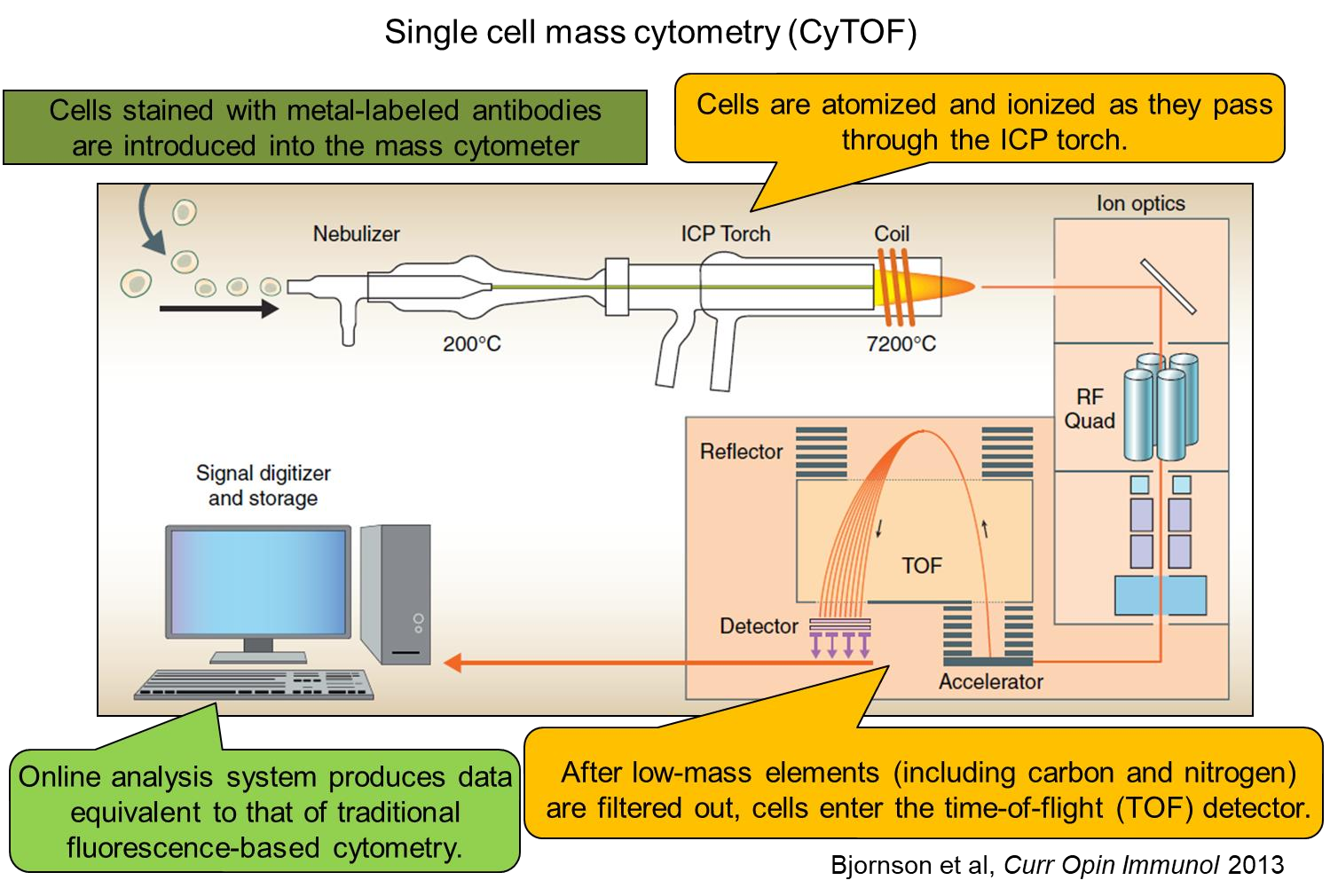 Single cell mass cytometry (CyTOF)

Cells stained with metal-labeled antibodies are introduced into the mass cytometer

Cells are atomized and ionized as they pass through the ICP torch.

Nebulizer

ICP Torch

Coil

Ion optics

200°C

7200°C

RF Quad

Reflector

Signal digitizer and storage

TOF

Detector

Accelerator

Online analysis system produces data equivalent to that of traditional fluorescence-based cytometry.

After low-mass elements (including carbon and nitrogen) are filtered out, cells enter the time-of-flight (TOF) detector.

Bjornson et al, Curr Opin Immunol 2013