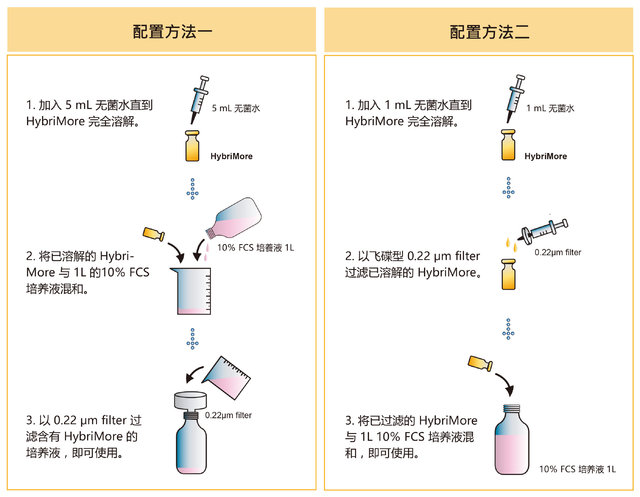 配置方法一

1. 加入 5 mL 无菌水直到 HybriMore 完全溶解。

5 mL 无菌水

HybriMore

2. 将已溶解的 HybriMore 与 1L 的10% FCS 培养液混和。

10% FCS 培養液 1L

3. 以 0.22 μm filter 过滤含有 HybriMore 的培养液，即可使用。

0.22μm filter

配置方法二

1. 加入 1 mL 无菌水直到 HybriMore 完全溶解。

1 mL 无菌水

HybriMore

2. 以飞碟型 0.22 μm filter 过滤已溶解的 HybriMore。

0.22μm filter

3. 将已过滤的 HybriMore 与 1L 10% FCS 培养液混和，即可使用。

10% FCS 培养液 1L